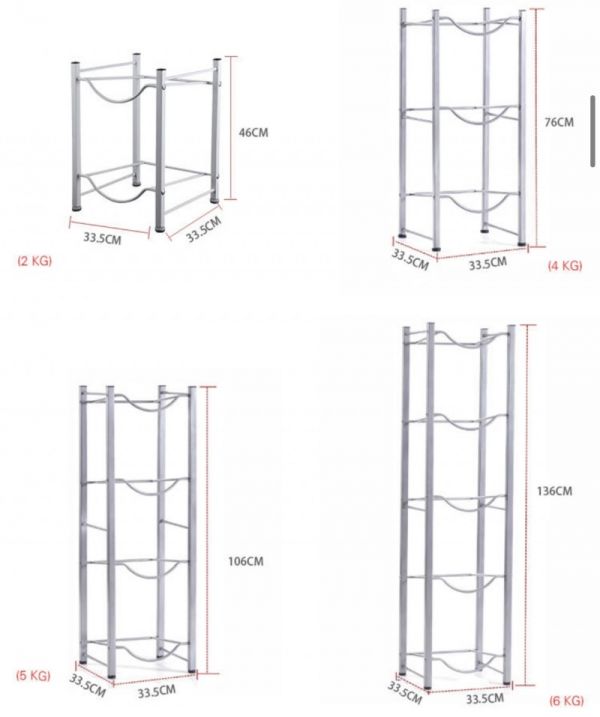 46CM
33.5CM
33.5CM
(2 KG)

76CM
33.5CM
33.5CM
(4 KG)

106CM
(5 KG)
33.5CM
33.5CM

136CM
33.5CM
33.5CM
(6 KG)